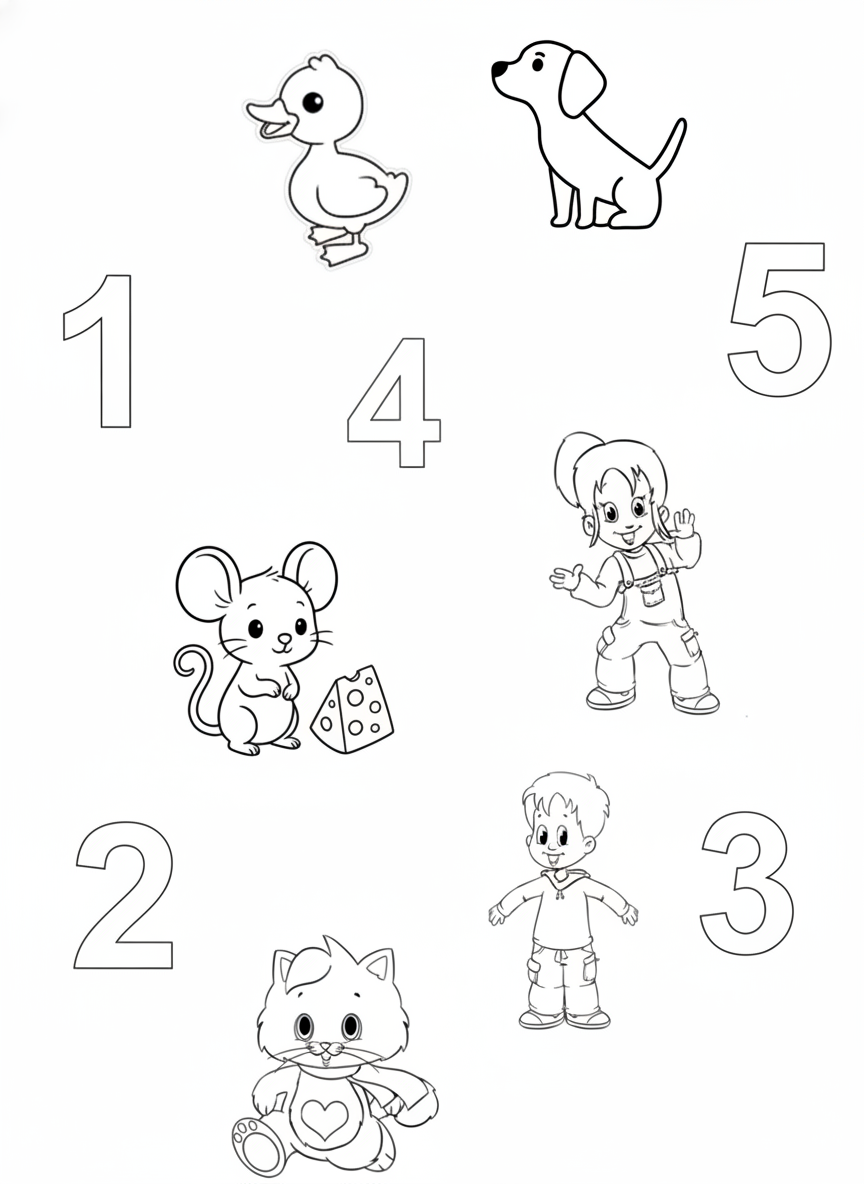 1

4

5

2

3